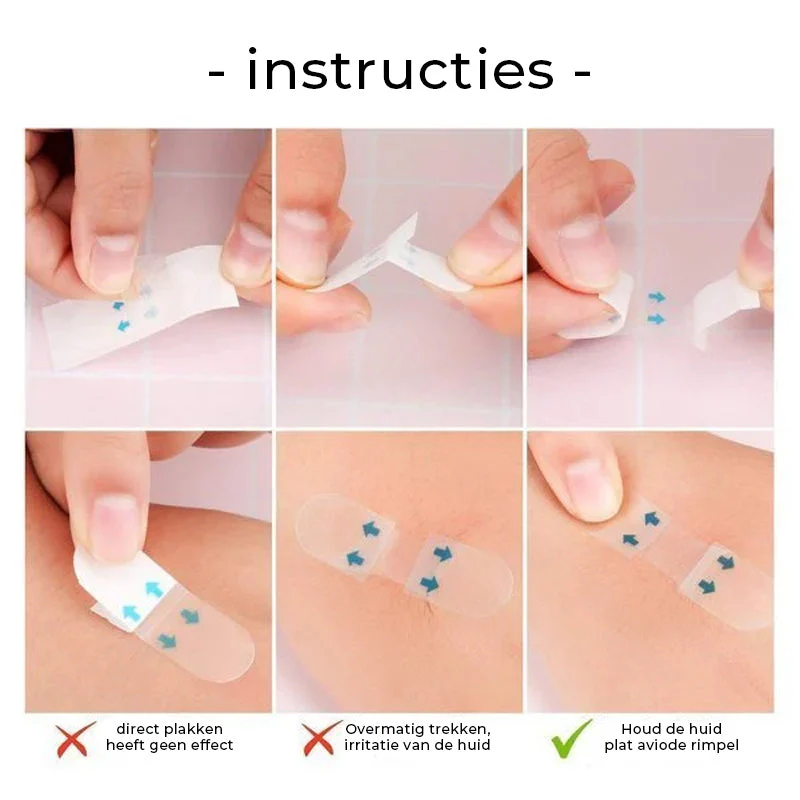 - instructies -

direct plakken heeft geen effect

Overmatig trekken, irritatie van de huid

Houd de huid plat aviode rimpel