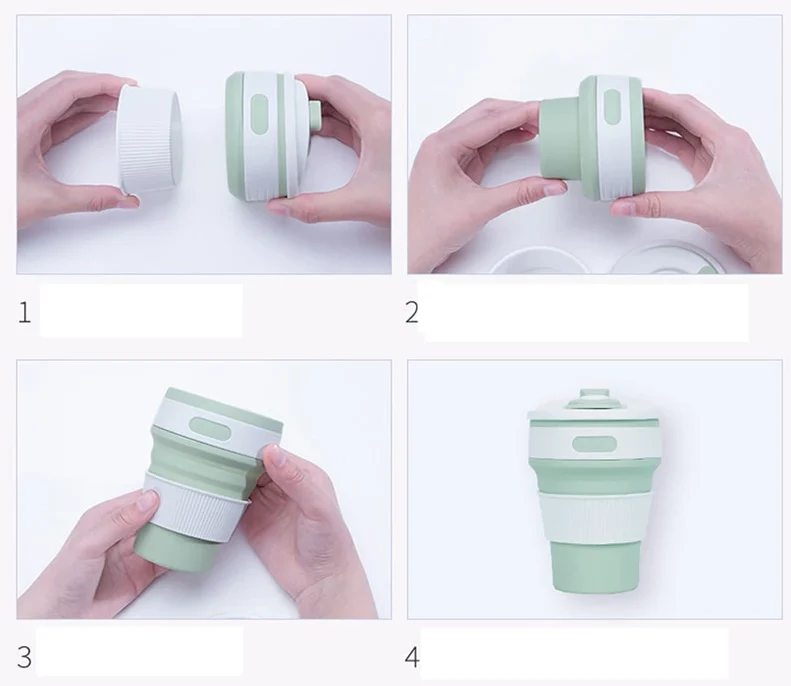 1

2

3

4