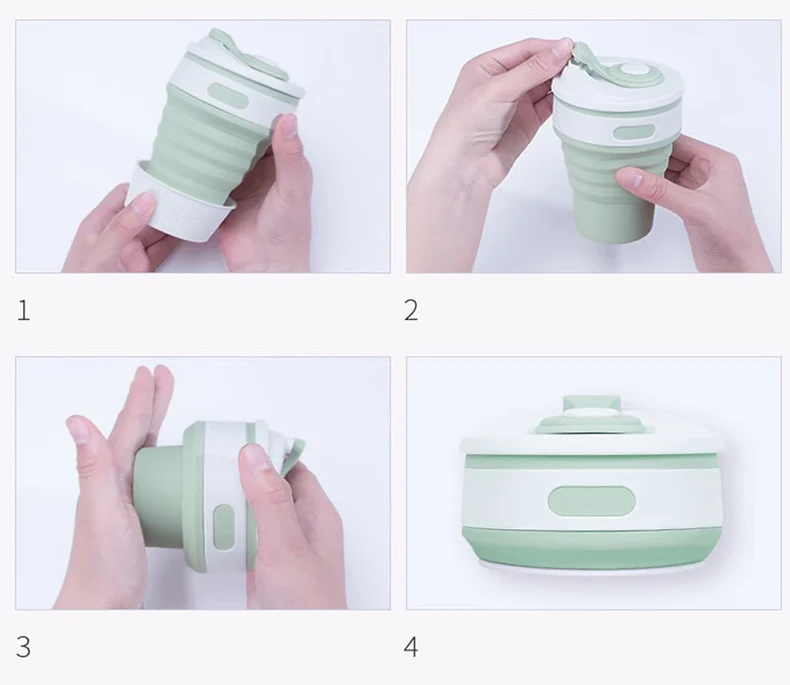 1

2

3

4